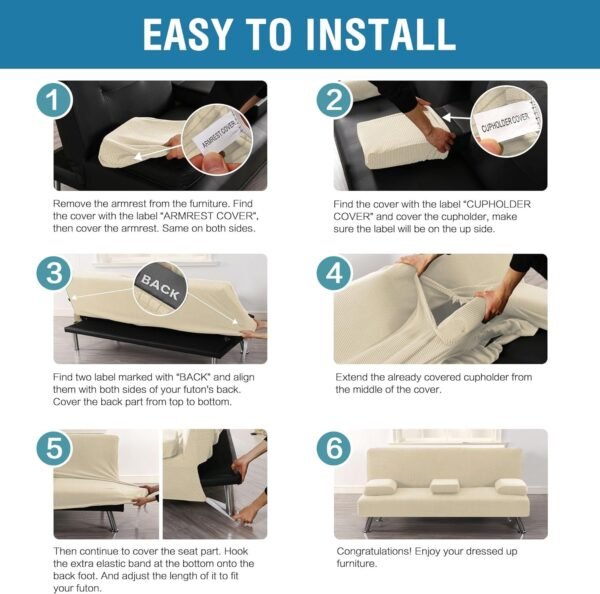 EASY TO INSTALL

1

ARMREST COVER

Remove the armrest from the furniture. Find the cover with the label "ARMREST COVER", then cover the armrest. Same on both sides.

2

CUPHOLDER COVER

Find the cover with the label "CUPHOLDER COVER" and cover the cupholder, make sure the label will be on the up side.

3

BACK

Find two label marked with "BACK" and align them with both sides of your futon's back. Cover the back part from top to bottom.

4

Extend the already covered cupholder from the middle of the cover.

5

Then continue to cover the seat part. Hook the extra elastic band at the bottom onto the back foot. And adjust the length of it to fit your futon.

6

Congratulations! Enjoy your dressed up furniture.