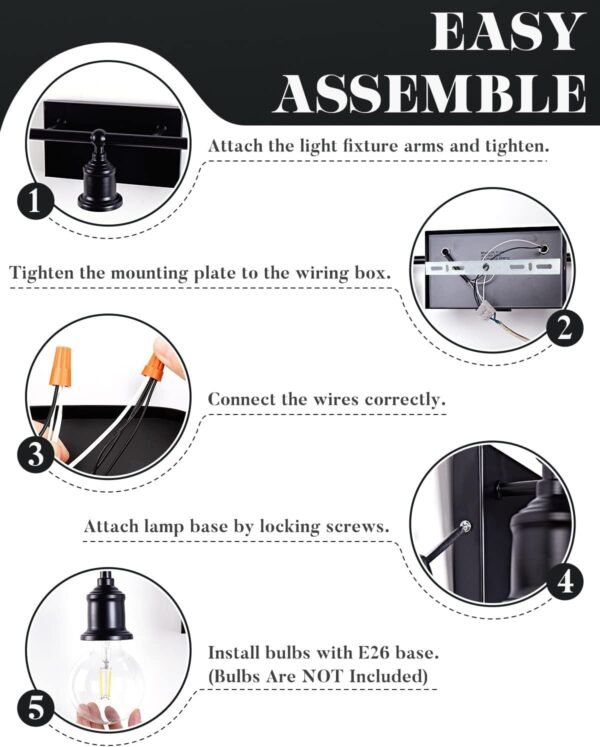 EASY ASSEMBLE

1
Attach the light fixture arms and tighten.

Tighten the mounting plate to the wiring box.
2

3
Connect the wires correctly.

Attach lamp base by locking screws.
4

5
Install bulbs with E26 base.
(Bulbs Are NOT Included)