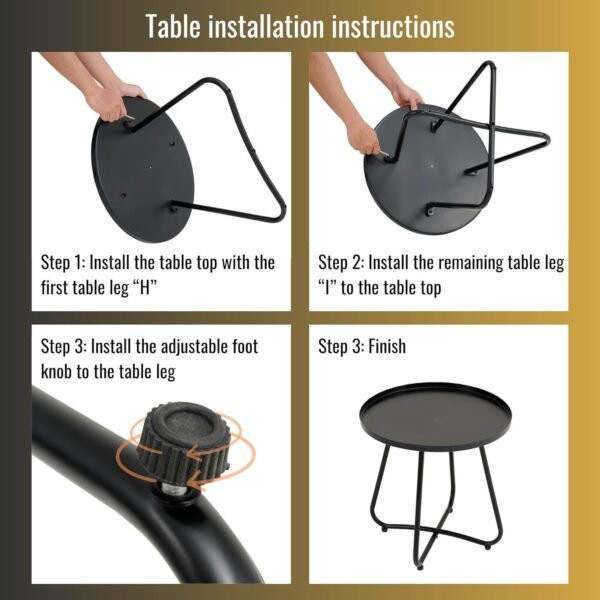 Table installation instructions

Step 1: Install the table top with the first table leg “H”

Step 2: Install the remaining table leg “I” to the table top

Step 3: Install the adjustable foot knob to the table leg

Step 3: Finish