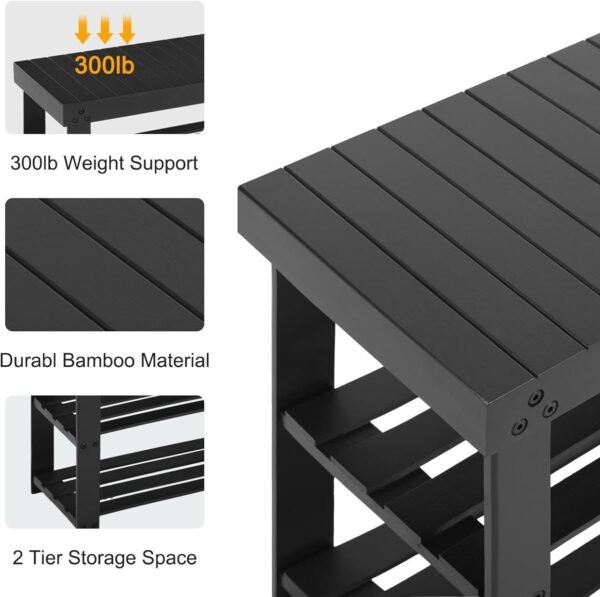 300lb

300lb Weight Support

Durabl Bamboo Material

2 Tier Storage Space